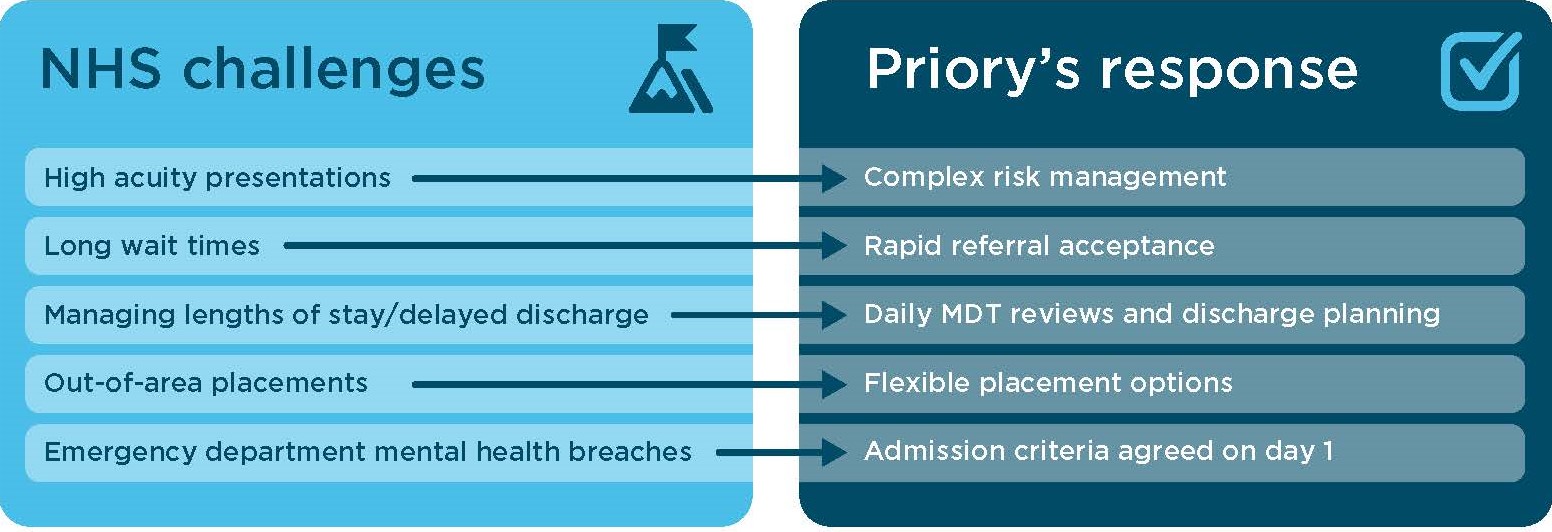 NHS challenges

High acuity presentations
Long wait times
Managing lengths of stay/delayed discharge
Out-of-area placements
Emergency department mental health breaches

Priory's response

Complex risk management
Rapid referral acceptance
Daily MDT reviews and discharge planning
Flexible placement options
Admission criteria agreed on day 1