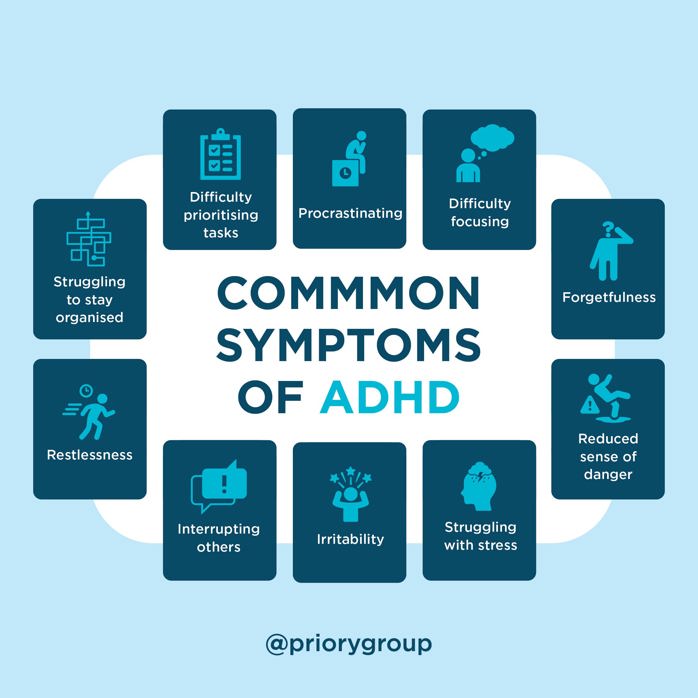 Difficulty prioritising tasks

Procrastinating

Difficulty focusing

Struggling to stay organised

COMMMON SYMPTOMS OF ADHD

Forgetfulness

Restlessness

Reduced sense of danger

Interrupting others

Irritability

Struggling with stress

@priorygroup